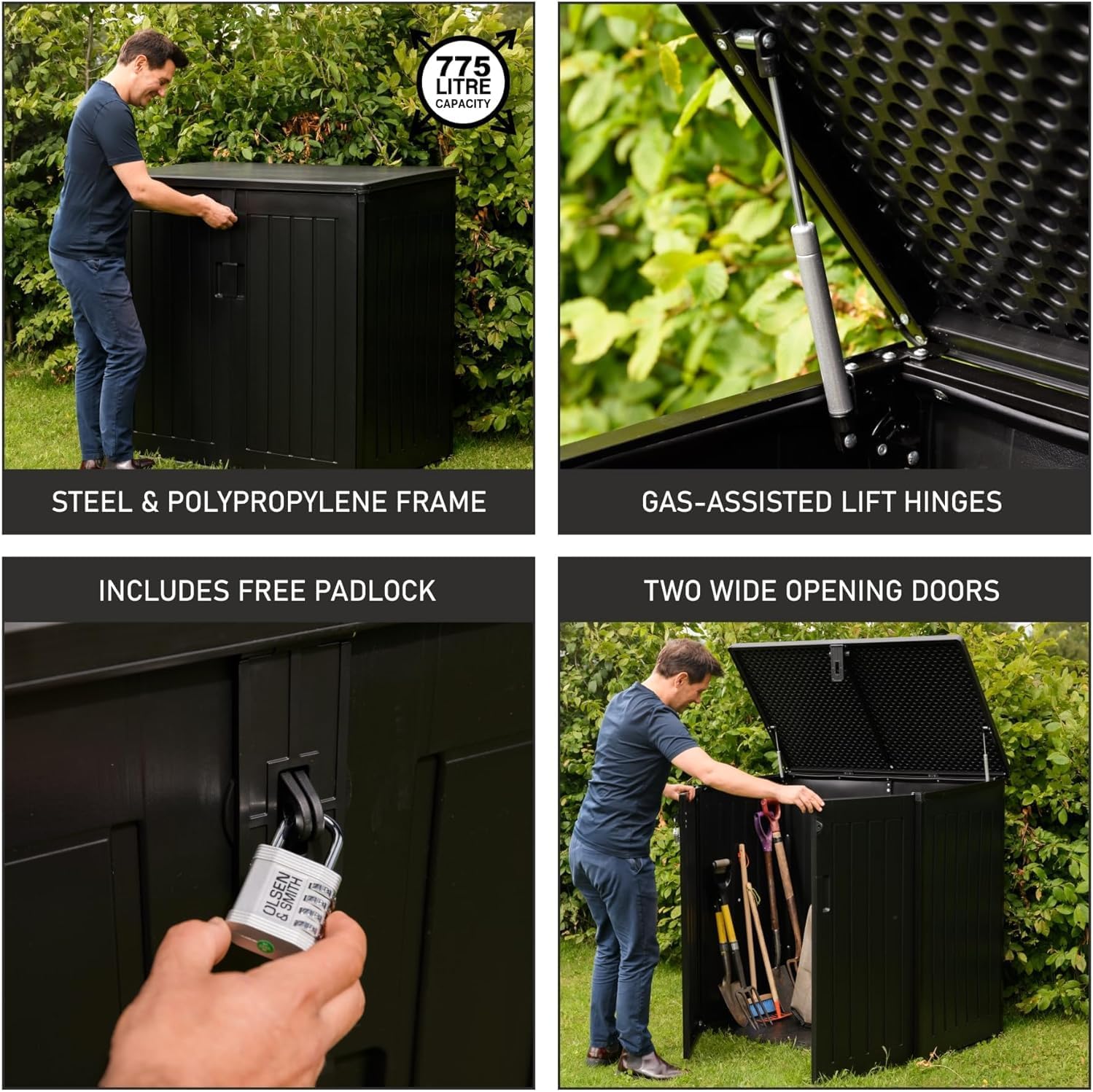 775
LITRE
CAPACITY

STEEL & POLYPROPYLENE FRAME

GAS-ASSISTED LIFT HINGES

INCLUDES FREE PADLOCK

OLSEN & SMITH

TWO WIDE OPENING DOORS