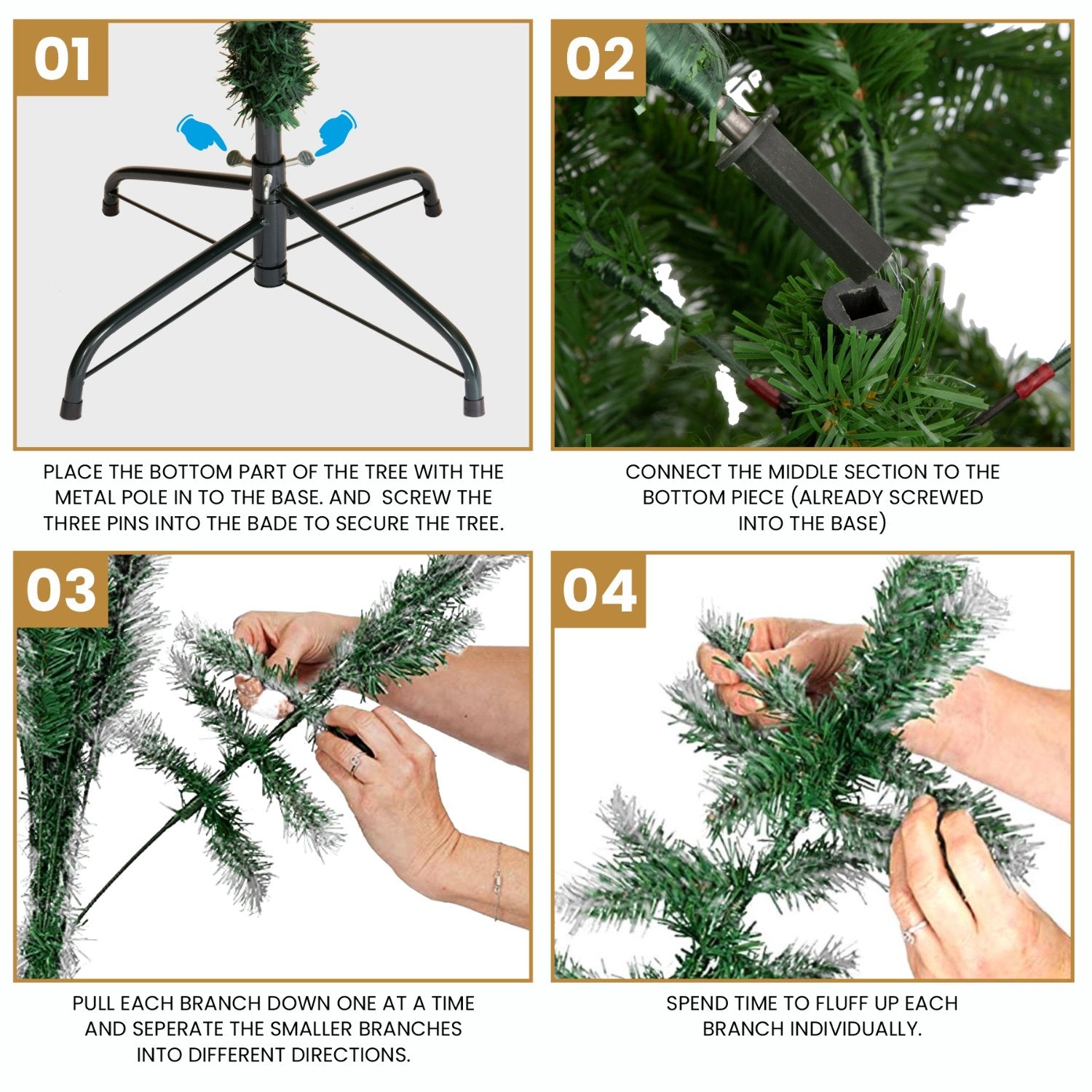 01

PLACE THE BOTTOM PART OF THE TREE WITH THE METAL POLE IN TO THE BASE. AND SCREW THE THREE PINS INTO THE BADE TO SECURE THE TREE.

02

CONNECT THE MIDDLE SECTION TO THE BOTTOM PIECE (ALREADY SCREWED INTO THE BASE)

03

PULL EACH BRANCH DOWN ONE AT A TIME AND SEPERATE THE SMALLER BRANCHES INTO DIFFERENT DIRECTIONS.

04

SPEND TIME TO FLUFF UP EACH BRANCH INDIVIDUALLY.